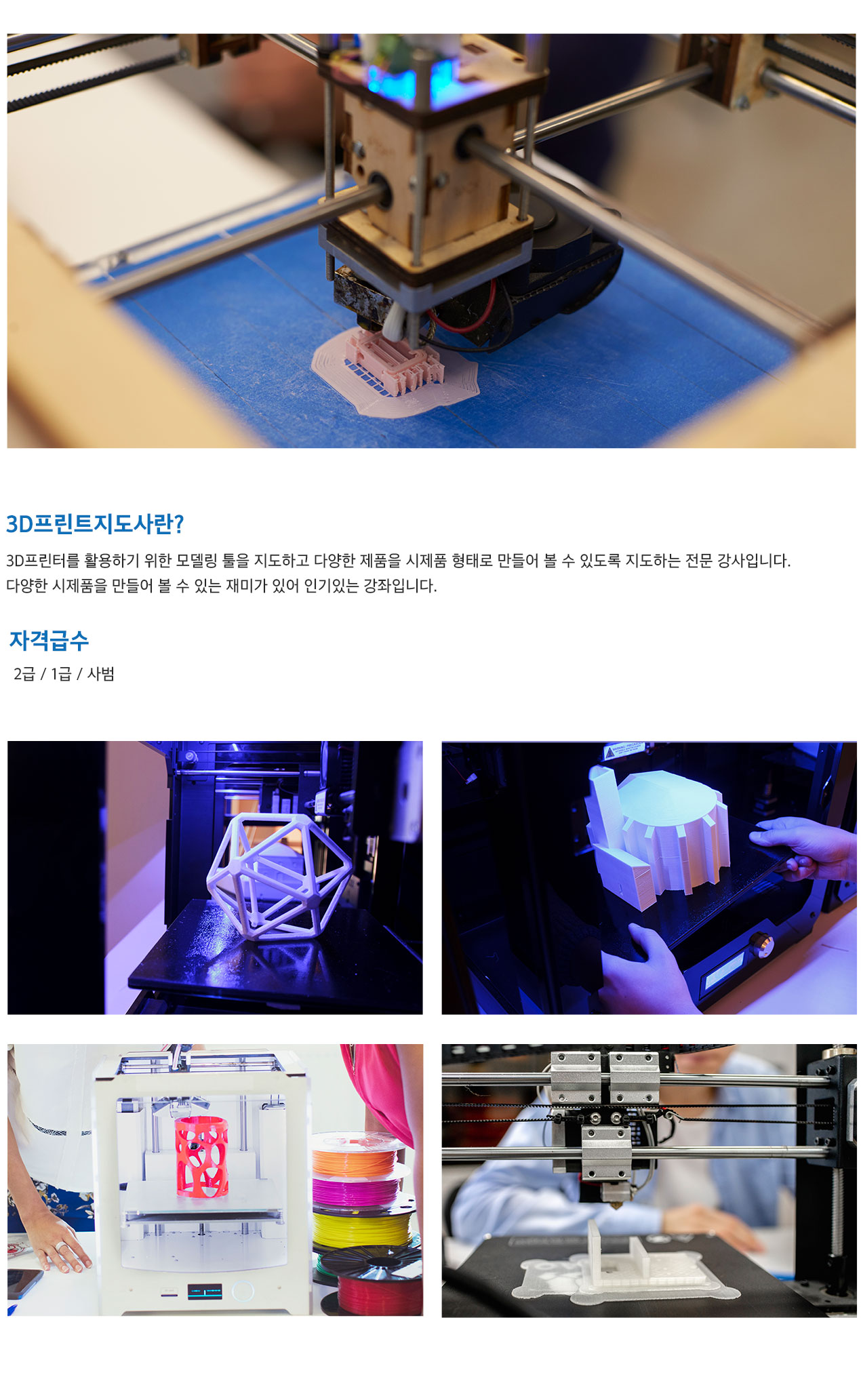 3D프린트지도사란?

3D프린터를 활용하기 위한 모델링 툴을 지도하고 다양한 제품을 시제품 형태로 만들어 볼 수 있도록 지도하는 전문 강사입니다.
다양한 시제품을 만들어 볼 수 있는 재미가 있어 인기있는 강좌입니다.

자격급수

2급 / 1급 / 사범